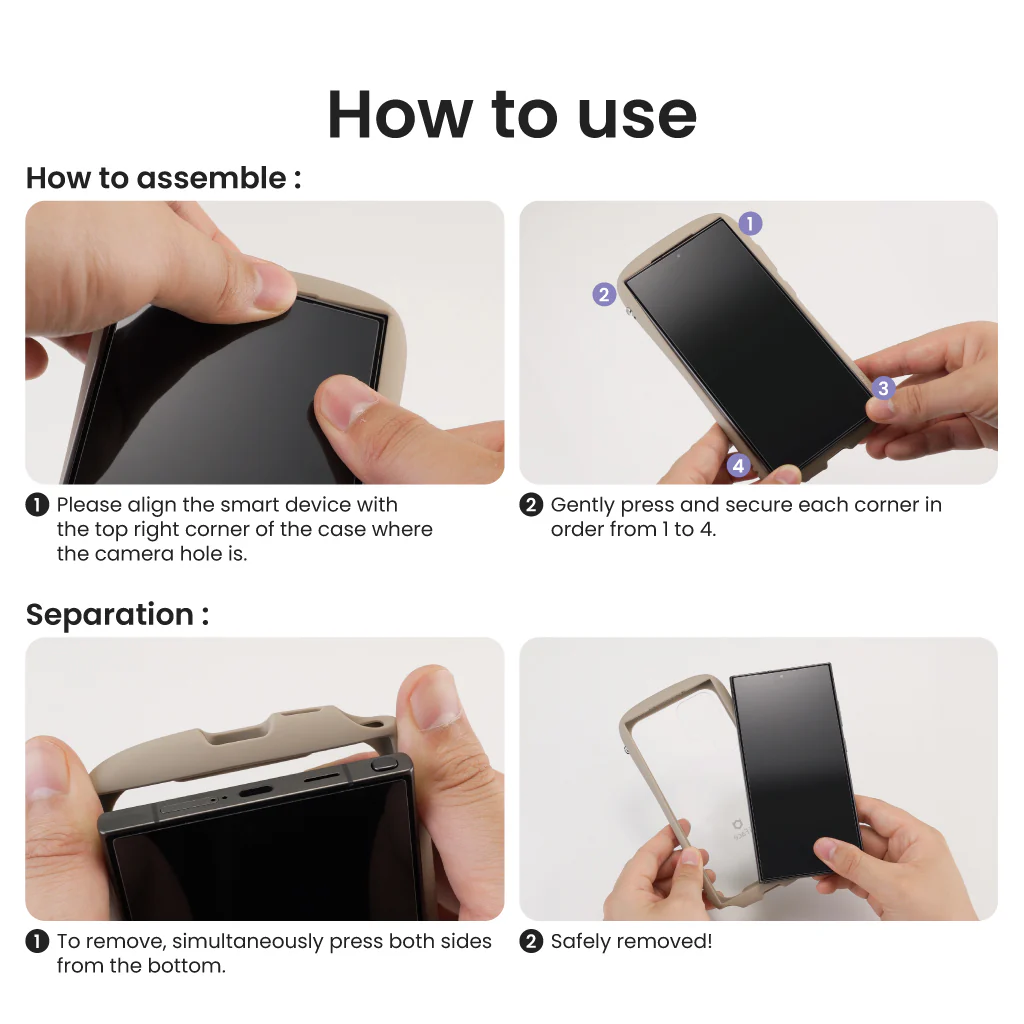 How to use

How to assemble :

1

2

3

4

1 Please align the smart device with the top right corner of the case where the camera hole is.

2 Gently press and secure each corner in order from 1 to 4.

Separation :

1 To remove, simultaneously press both sides from the bottom.

2 Safely removed!