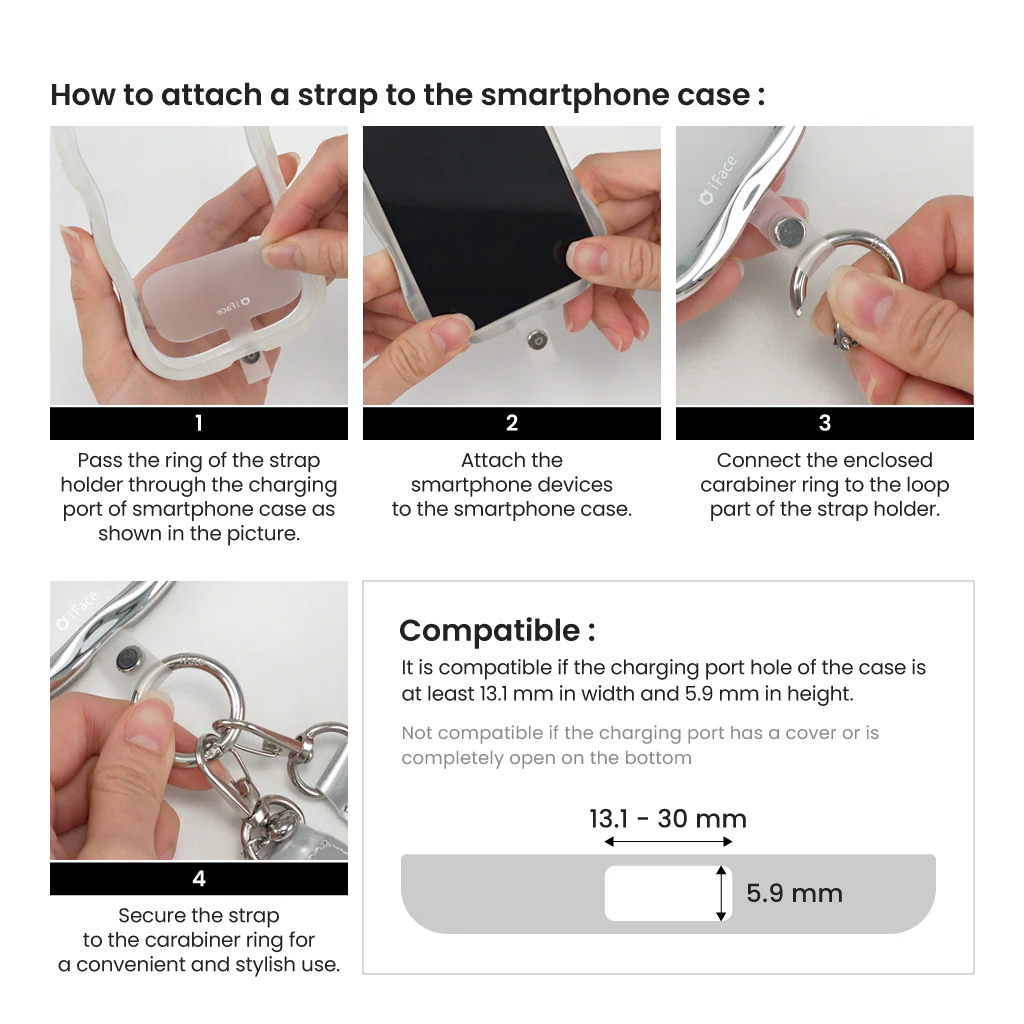 How to attach a strap to the smartphone case :

iFace

1

Pass the ring of the strap holder through the charging port of smartphone case as shown in the picture.

2

Attach the smartphone devices to the smartphone case.

iFace

3

Connect the enclosed carabiner ring to the loop part of the strap holder.

iFace

4

Secure the strap to the carabiner ring for a convenient and stylish use.

Compatible :

It is compatible if the charging port hole of the case is at least 13.1 mm in width and 5.9 mm in height.

Not compatible if the charging port has a cover or is completely open on the bottom

13.1 - 30 mm

5.9 mm